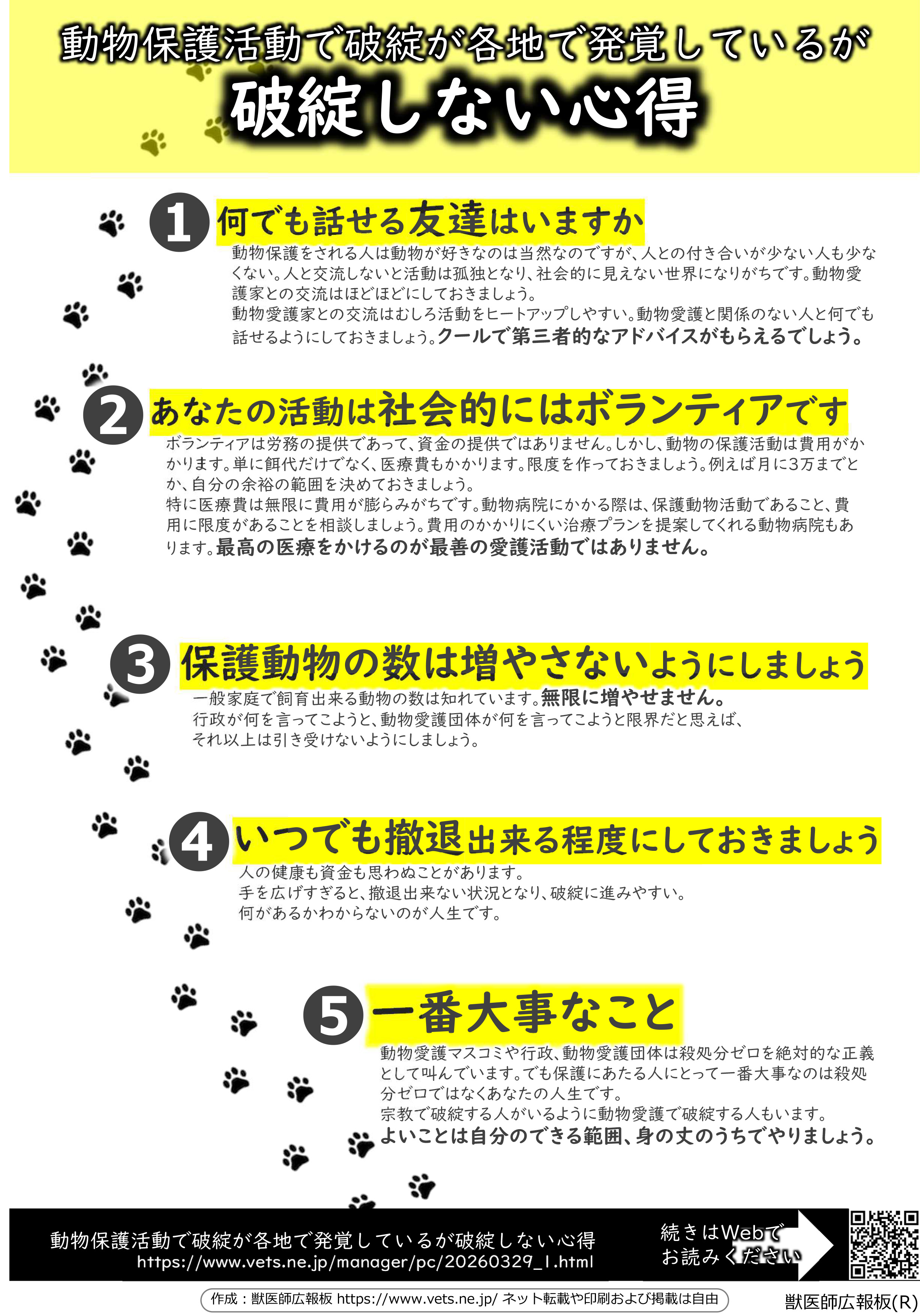 動物保護活動で破綻が各地で発覚しているが
破綻しない心得

1 何でも話せる友達はいますか

動物保護をされる人は動物が好きなのは当然なのですが、人との付き合いが少ない人も少なくない。人と交流しないと活動は孤独となり、社会的に見えない世界になりがちです。動物愛護家との交流はほどほどにしておきましょう。
動物愛護家との交流はむしろ活動をヒートアップしやすい。動物愛護と関係のない人と何でも話せるようにしておきましょう。クールで第三者的なアドバイスがもらえるでしょう。

2 あなたの活動は社会的にはボランティアです

ボランティアは労務の提供であって、資金の提供ではありません。しかし、動物の保護活動は費用がかかります。単に餌代だけでなく、医療費もかかります。限度を作っておきましょう。例えば月に3万までとか、自分の余裕の範囲を決めておきましょう。
特に医療費は無限に費用が膨らみがちです。動物病院にかかる際は、保護動物活動であること、費用に限度があることを相談しましょう。費用のかかりにくい治療プランを提案してくれる動物病院もあります。最高の医療をかけるのが最善の愛護活動ではありません。

3 保護動物の数は増やさないようにしましょう

一般家庭で飼育出来る動物の数は知れています。無限に増やせません。
行政が何を言ってこようと、動物愛護団体が何を言ってこようと限界だと思えば、それ以上は引き受けないようにしましょう。

4 いつでも撤退出来る程度にしておきましょう

人の健康も資金も思わぬことがあります。
手を広げすぎると、撤退出来ない状況となり、破綻に進みやすい。
何があるかわからないのが人生です。

5 一番大事なこと

動物愛護マスコミや行政、動物愛護団体は殺処分ゼロを絶対的な正義として叫んでいます。でも保護にあたる人にとって一番大事なのは殺処分ゼロではなくあなたの人生です。
宗教で破綻する人がいるように動物愛護で破綻する人もいます。
よいことは自分のできる範囲、身の丈のうちでやりましょう。

動物保護活動で破綻が各地で発覚しているが破綻しない心得
https://www.vets.ne.jp/manager/pc/20260329_1.html
続きはWebでお読みください

作成：獣医師広報板 https://www.vets.ne.jp/ ネット転載や印刷および掲載は自由
獣医師広報板(R)